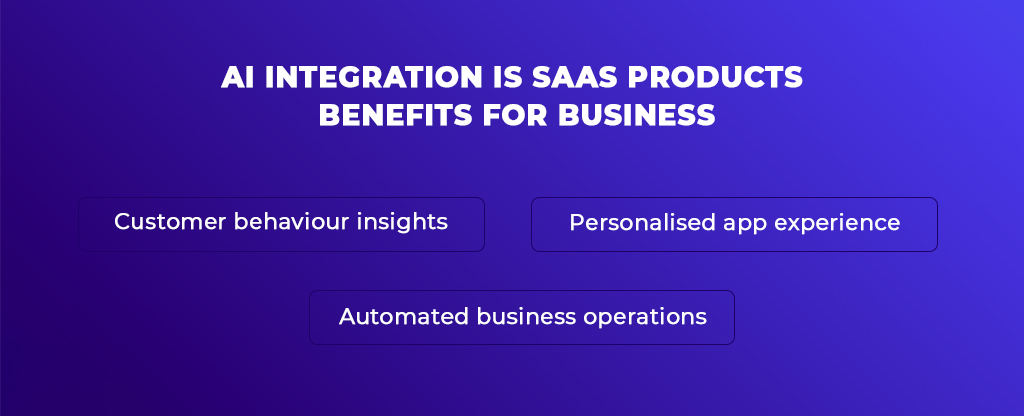 AI INTEGRATION IS SAAS PRODUCTS BENEFITS FOR BUSINESS

Customer behaviour insights

Personalised app experience

Automated business operations