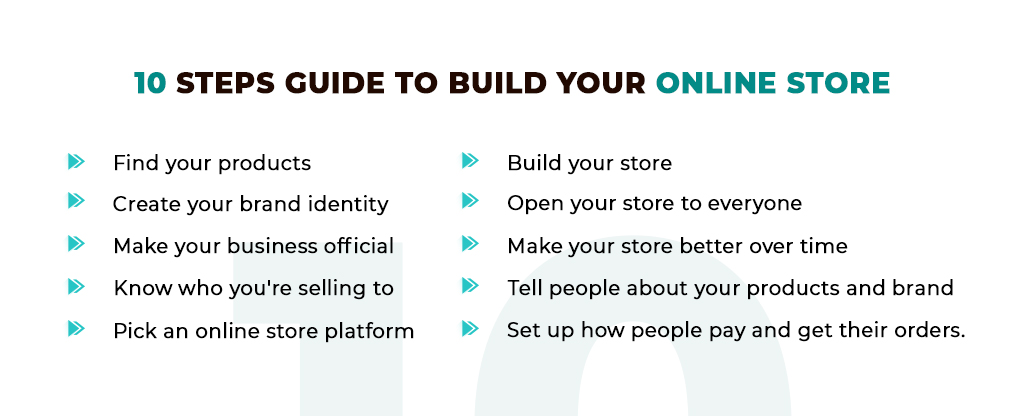 10 STEPS GUIDE TO BUILD YOUR ONLINE STORE

Find your products

Create your brand identity

Make your business official

Know who you're selling to

Pick an online store platform

Build your store

Open your store to everyone

Make your store better over time

Tell people about your products and brand

Set up how people pay and get their orders.

10